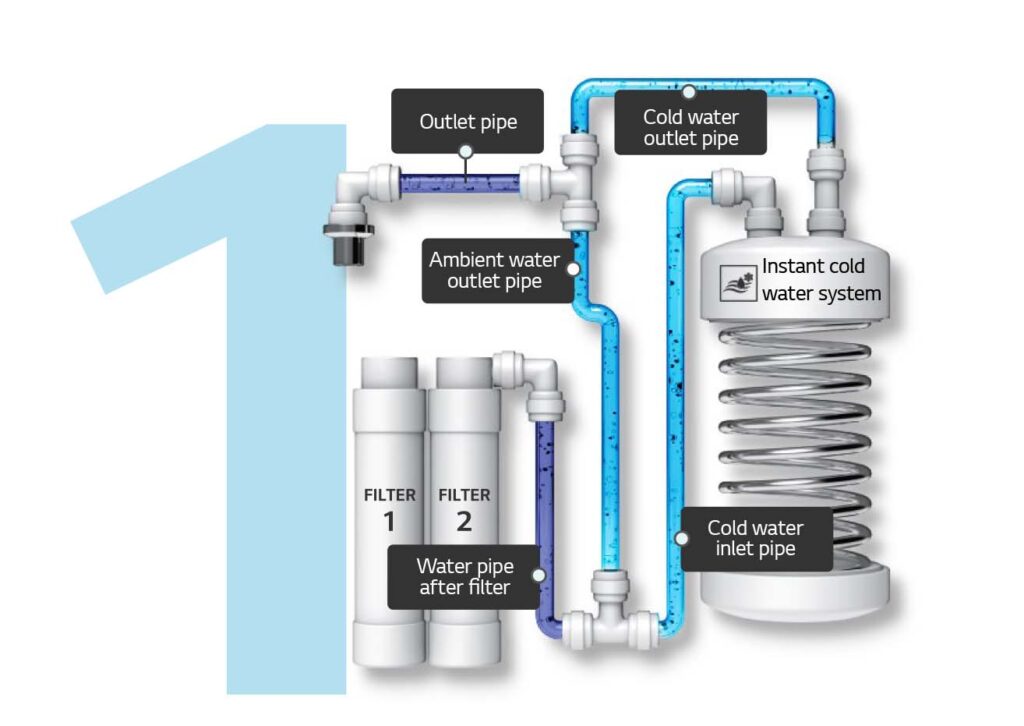 1

Outlet pipe

Cold water outlet pipe

Ambient water outlet pipe

Instant cold water system

FILTER 1

FILTER 2

Water pipe after filter

Cold water inlet pipe